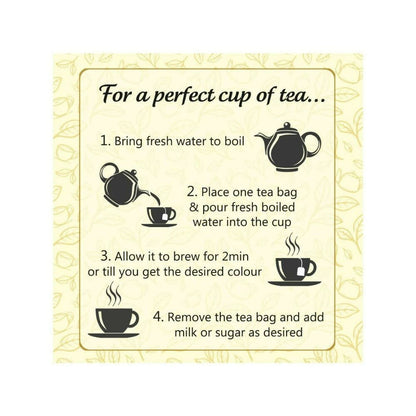 For a perfect cup of tea...

1. Bring fresh water to boil

2. Place one tea bag & pour fresh boiled water into the cup

3. Allow it to brew for 2min or till you get the desired colour

4. Remove the tea bag and add milk or sugar as desired