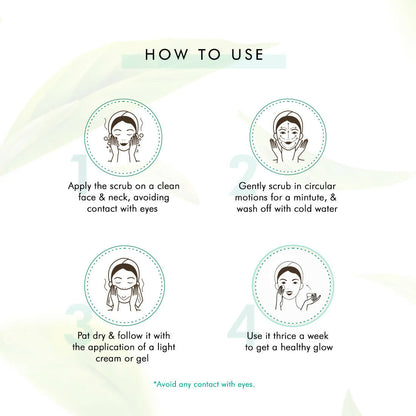 HOW TO USE

1
Apply the scrub on a clean face & neck, avoiding contact with eyes

2
Gently scrub in circular motions for a mintute, & wash off with cold water

3
Pat dry & follow it with the application of a light cream or gel

4
Use it thrice a week to get a healthy glow

*Avoid any contact with eyes.