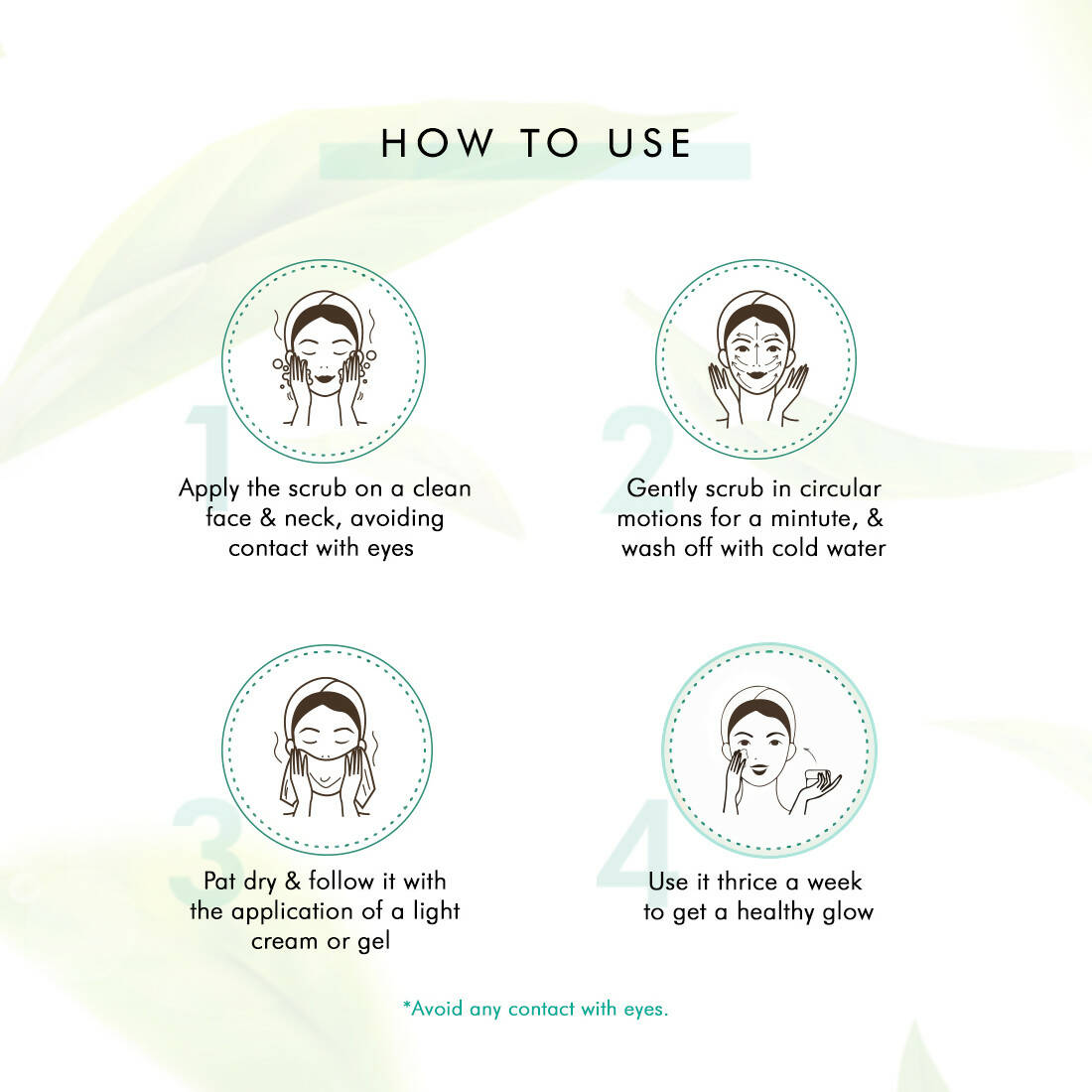 HOW TO USE

1

Apply the scrub on a clean face & neck, avoiding contact with eyes

2

Gently scrub in circular motions for a mintute, & wash off with cold water

3

Pat dry & follow it with the application of a light cream or gel

4

Use it thrice a week to get a healthy glow

*Avoid any contact with eyes.