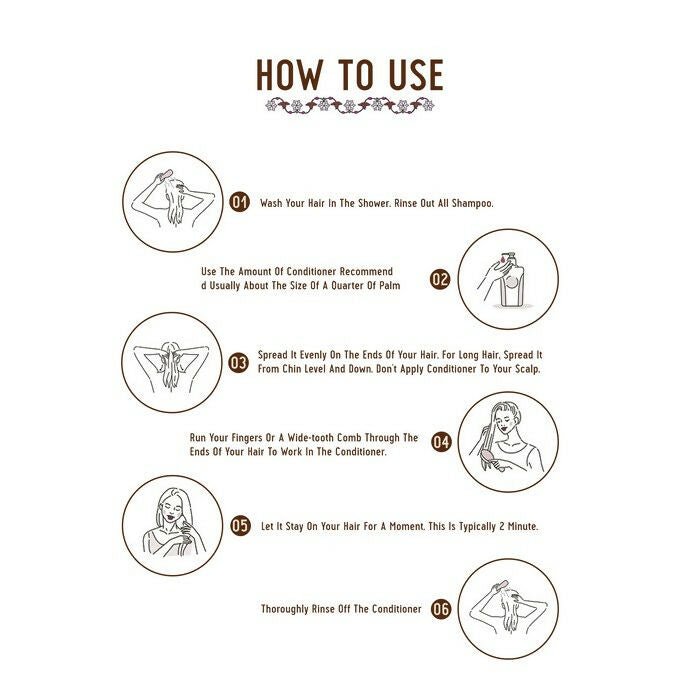 HOW TO USE

01 Wash Your Hair In The Shower. Rinse Out All Shampoo.

Use The Amount Of Conditioner Recommend d Usually About The Size Of A Quarter Of Palm 02

03 Spread It Evenly On The Ends Of Your Hair. For Long Hair, Spread It From Chin Level And Down. Don't Apply Conditioner To Your Scalp.

Run Your Fingers Or A Wide-tooth Comb Through The Ends Of Your Hair To Work In The Conditioner. 04

05 Let It Stay On Your Hair For A Moment. This Is Typically 2 Minute.

Thoroughly Rinse Off The Conditioner 06