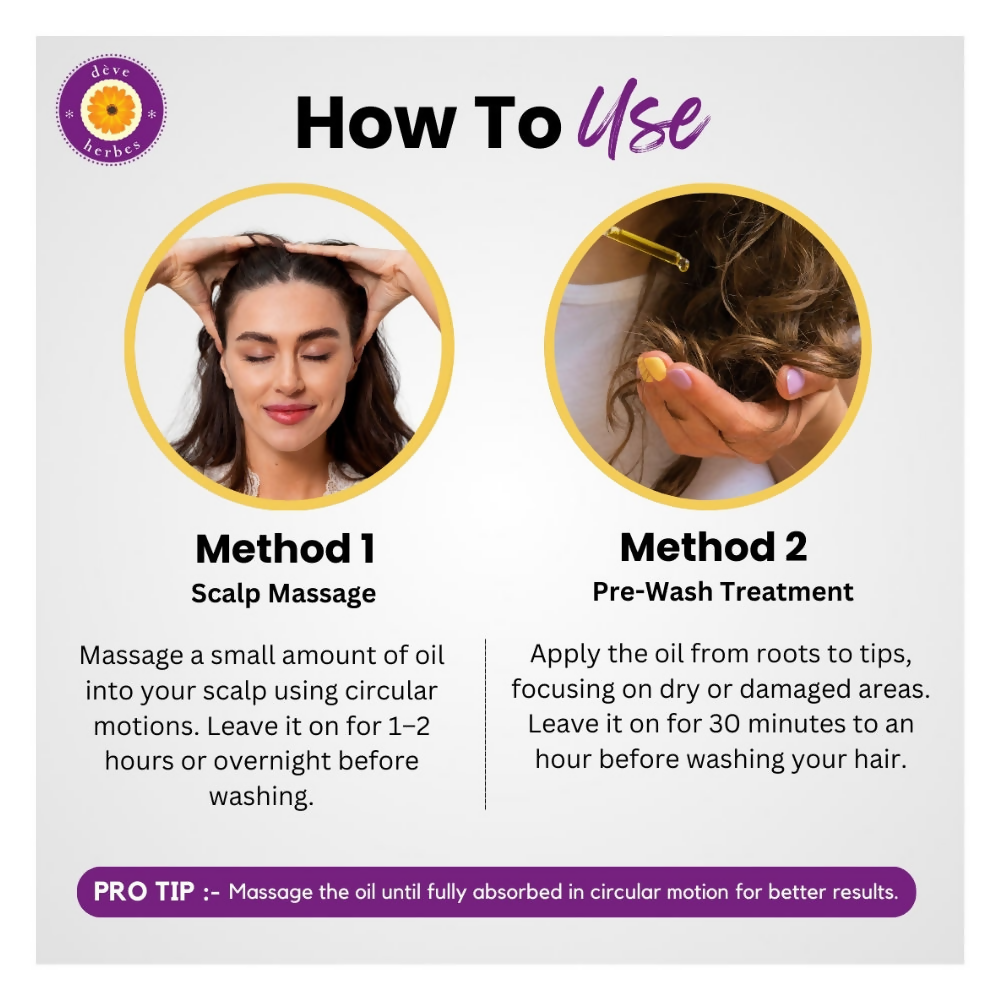 dève herbes

How To Use

Method 1
Scalp Massage

Massage a small amount of oil into your scalp using circular motions. Leave it on for 1–2 hours or overnight before washing.

Method 2
Pre-Wash Treatment

Apply the oil from roots to tips, focusing on dry or damaged areas. Leave it on for 30 minutes to an hour before washing your hair.

PRO TIP :- Massage the oil until fully absorbed in circular motion for better results.