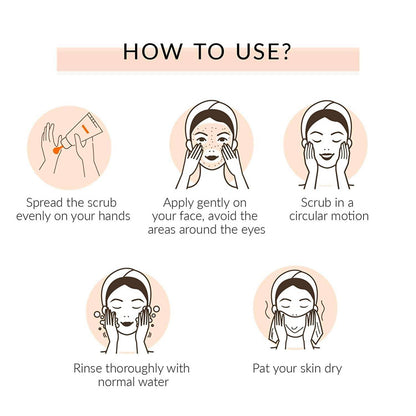 HOW TO USE?

Spread the scrub evenly on your hands

Apply gently on your face, avoid the areas around the eyes

Scrub in a circular motion

Rinse thoroughly with normal water

Pat your skin dry