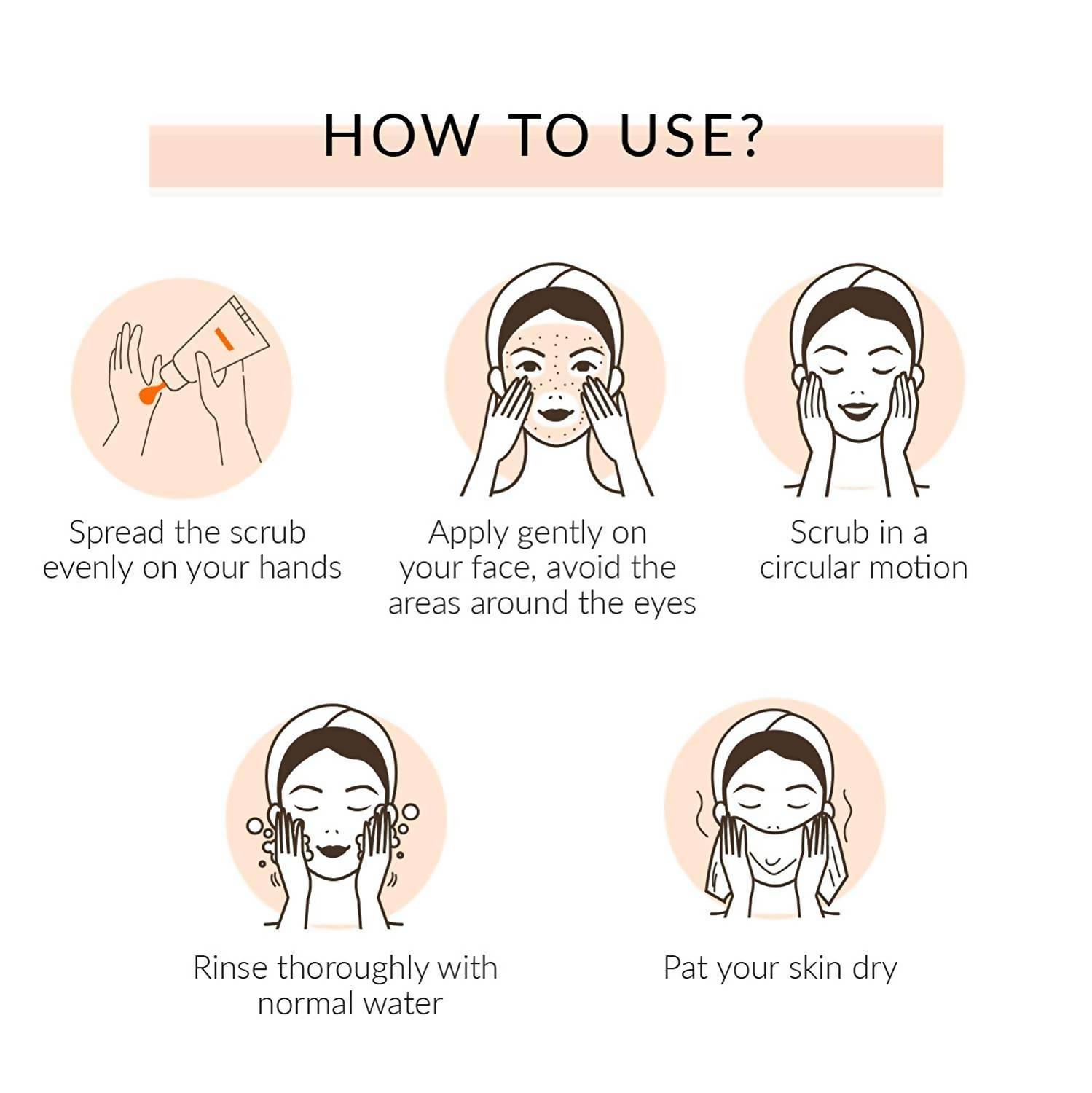 HOW TO USE?

Spread the scrub evenly on your hands

Apply gently on your face, avoid the areas around the eyes

Scrub in a circular motion

Rinse thoroughly with normal water

Pat your skin dry