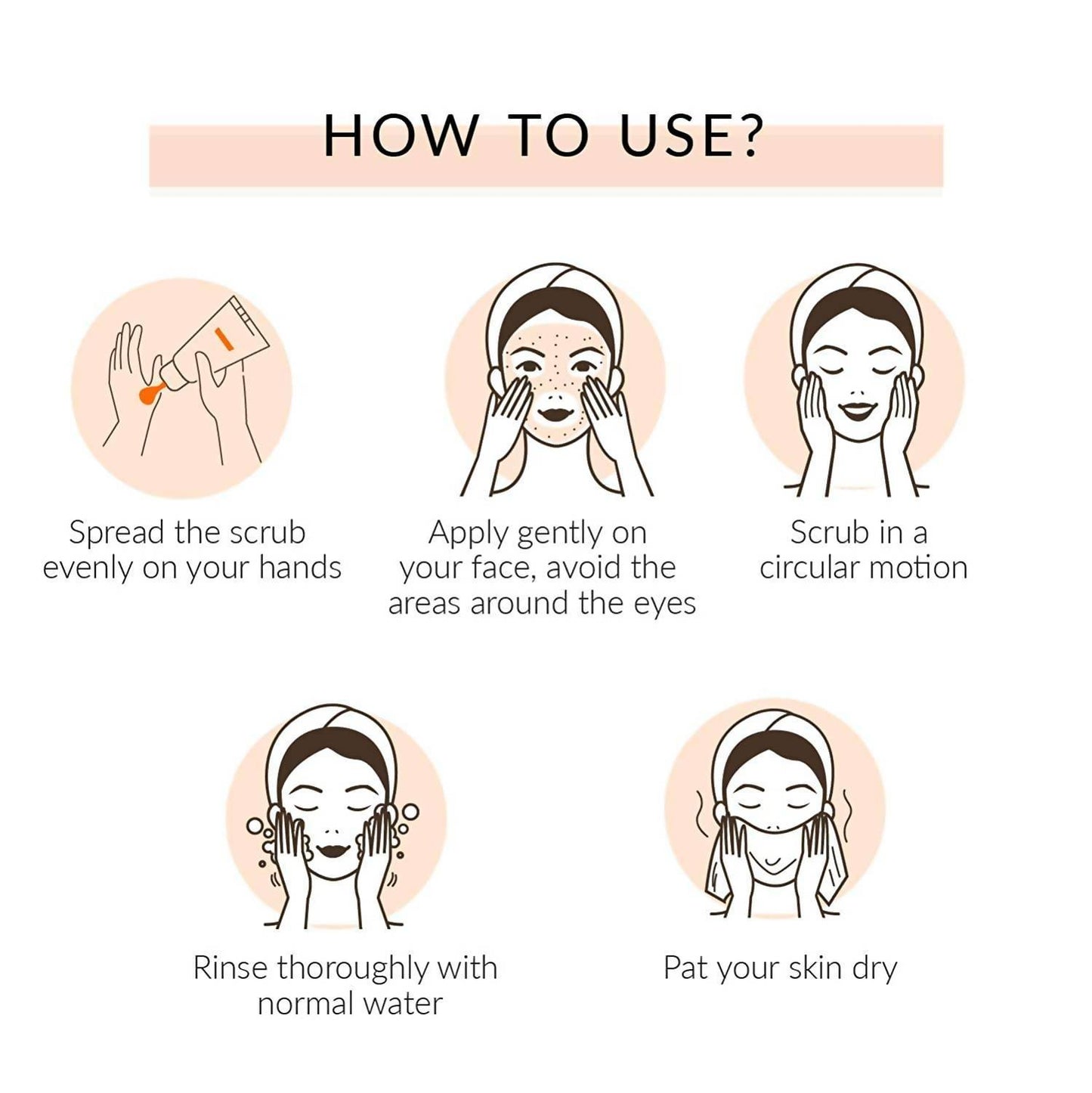 HOW TO USE?

Spread the scrub evenly on your hands

Apply gently on your face, avoid the areas around the eyes

Scrub in a circular motion

Rinse thoroughly with normal water

Pat your skin dry