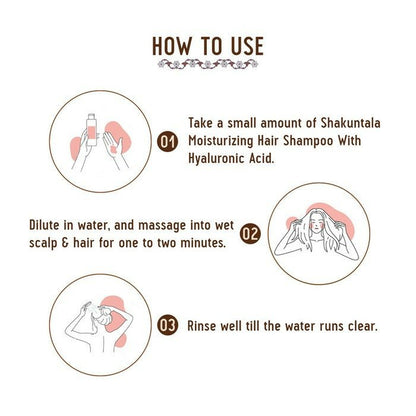 HOW TO USE

01 Take a small amount of Shakuntala Moisturizing Hair Shampoo With Hyaluronic Acid.

Dilute in water, and massage into wet scalp & hair for one to two minutes. 02

03 Rinse well till the water runs clear.