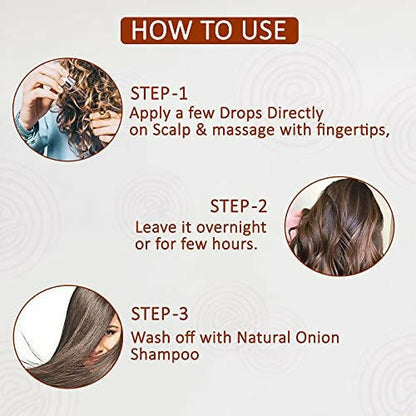 HOW TO USE

STEP-1
Apply a few Drops Directly on Scalp & massage with fingertips,

STEP-2
Leave it overnight or for few hours.

STEP-3
Wash off with Natural Onion Shampoo