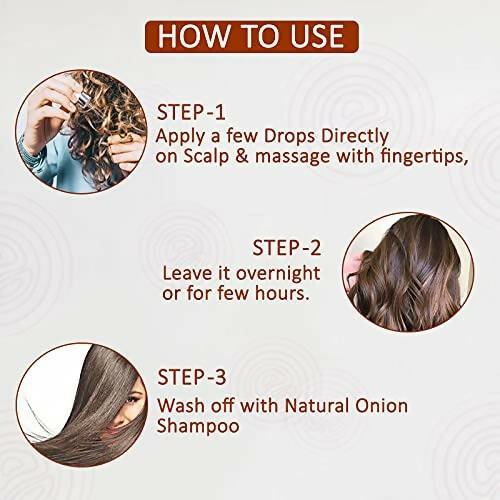 HOW TO USE

STEP-1
Apply a few Drops Directly on Scalp & massage with fingertips,

STEP-2
Leave it overnight or for few hours.

STEP-3
Wash off with Natural Onion Shampoo