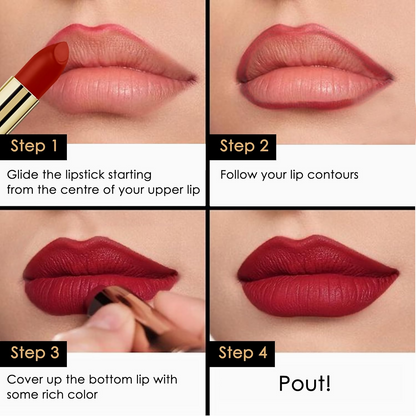 Step 1

Glide the lipstick starting from the centre of your upper lip

Step 2

Follow your lip contours

Step 3

Cover up the bottom lip with some rich color

Step 4

Pout!