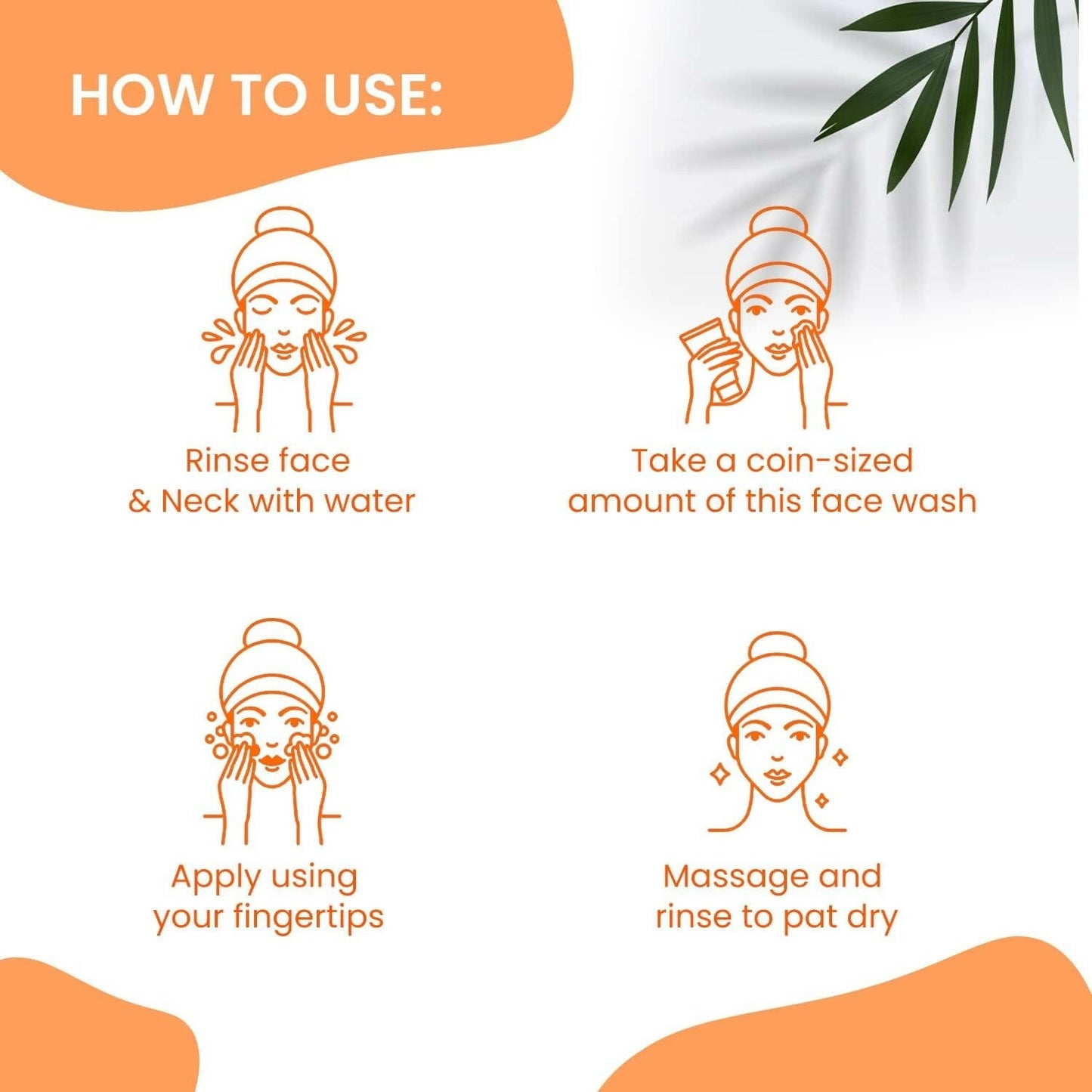 HOW TO USE:

Rinse face & Neck with water

Take a coin-sized amount of this face wash

Apply using your fingertips

Massage and rinse to pat dry