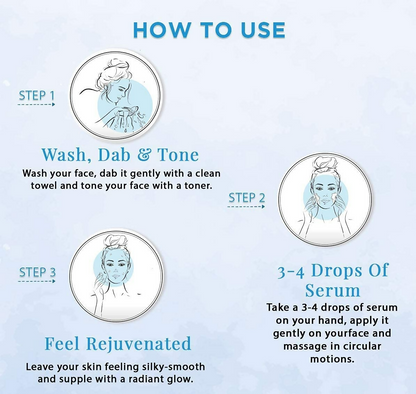 HOW TO USE

STEP 1

Wash, Dab & Tone

Wash your face, dab it gently with a clean towel and tone your face with a toner.

STEP 2

3-4 Drops Of Serum

Take a 3-4 drops of serum on your hand, apply it gently on yourface and massage in circular motions.

STEP 3

Feel Rejuvenated

Leave your skin feeling silky-smooth and supple with a radiant glow.