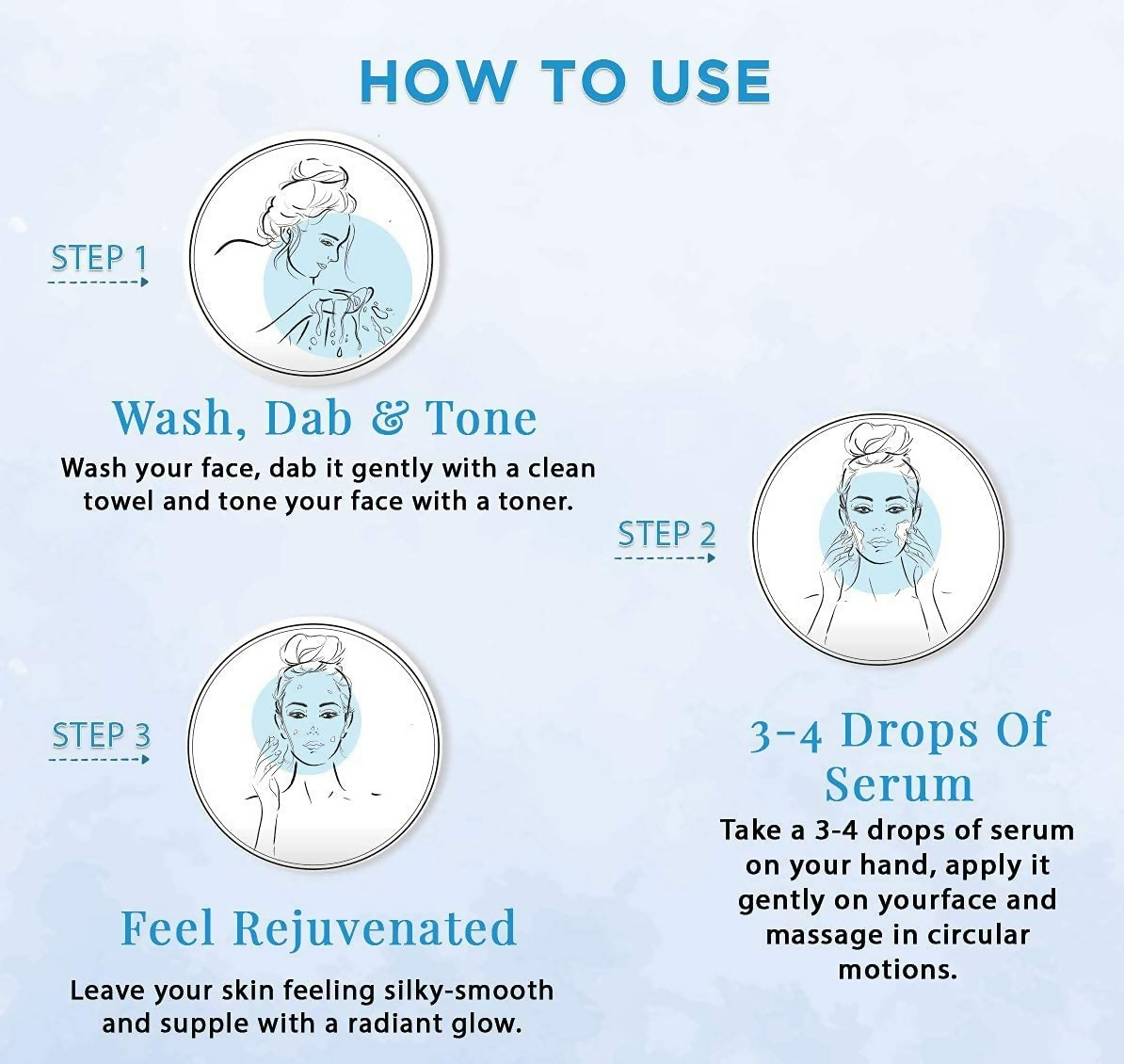 HOW TO USE

STEP 1

Wash, Dab & Tone

Wash your face, dab it gently with a clean towel and tone your face with a toner.

STEP 2

3-4 Drops Of Serum

Take a 3-4 drops of serum on your hand, apply it gently on yourface and massage in circular motions.

STEP 3

Feel Rejuvenated

Leave your skin feeling silky-smooth and supple with a radiant glow.