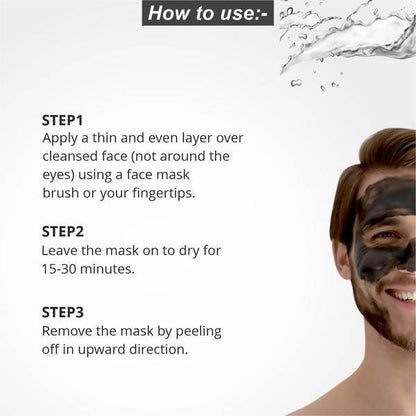 How to use:-

STEP1
Apply a thin and even layer over cleansed face (not around the eyes) using a face mask brush or your fingertips.

STEP2
Leave the mask on to dry for 15-30 minutes.

STEP3
Remove the mask by peeling off in upward direction.