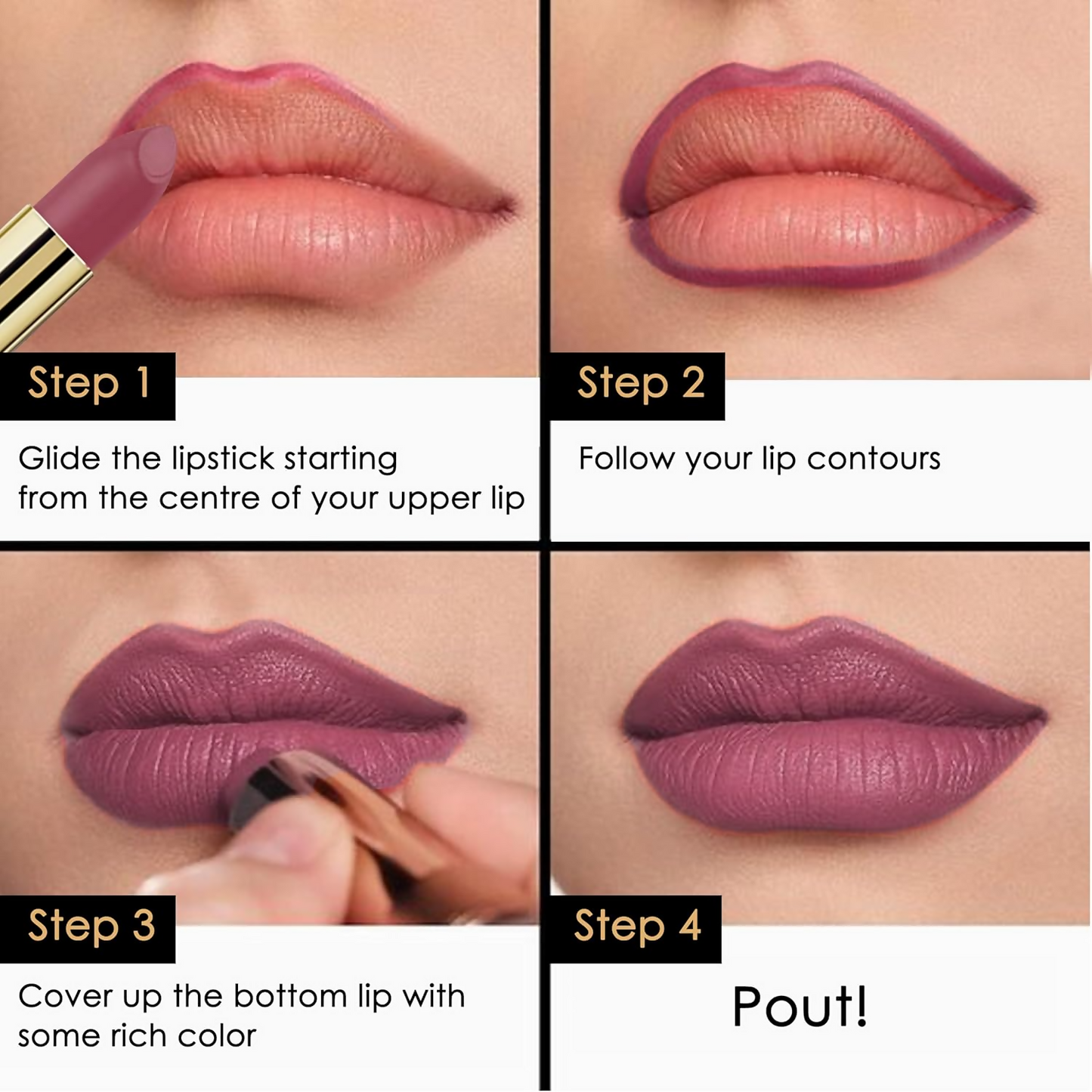 Step 1

Glide the lipstick starting from the centre of your upper lip

Step 2

Follow your lip contours

Step 3

Cover up the bottom lip with some rich color

Step 4

Pout!