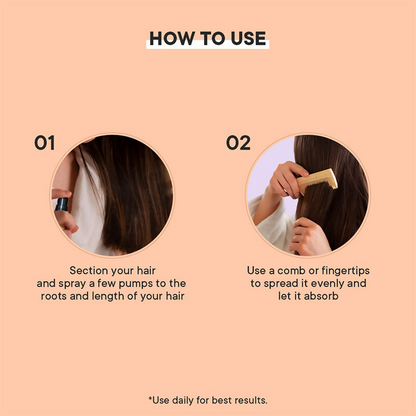 HOW TO USE

01

Section your hair and spray a few pumps to the roots and length of your hair

02

Use a comb or fingertips to spread it evenly and let it absorb

*Use daily for best results.