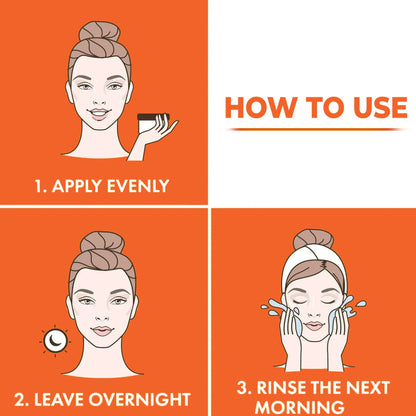 1. APPLY EVENLY

HOW TO USE

2. LEAVE OVERNIGHT

3. RINSE THE NEXT MORNING