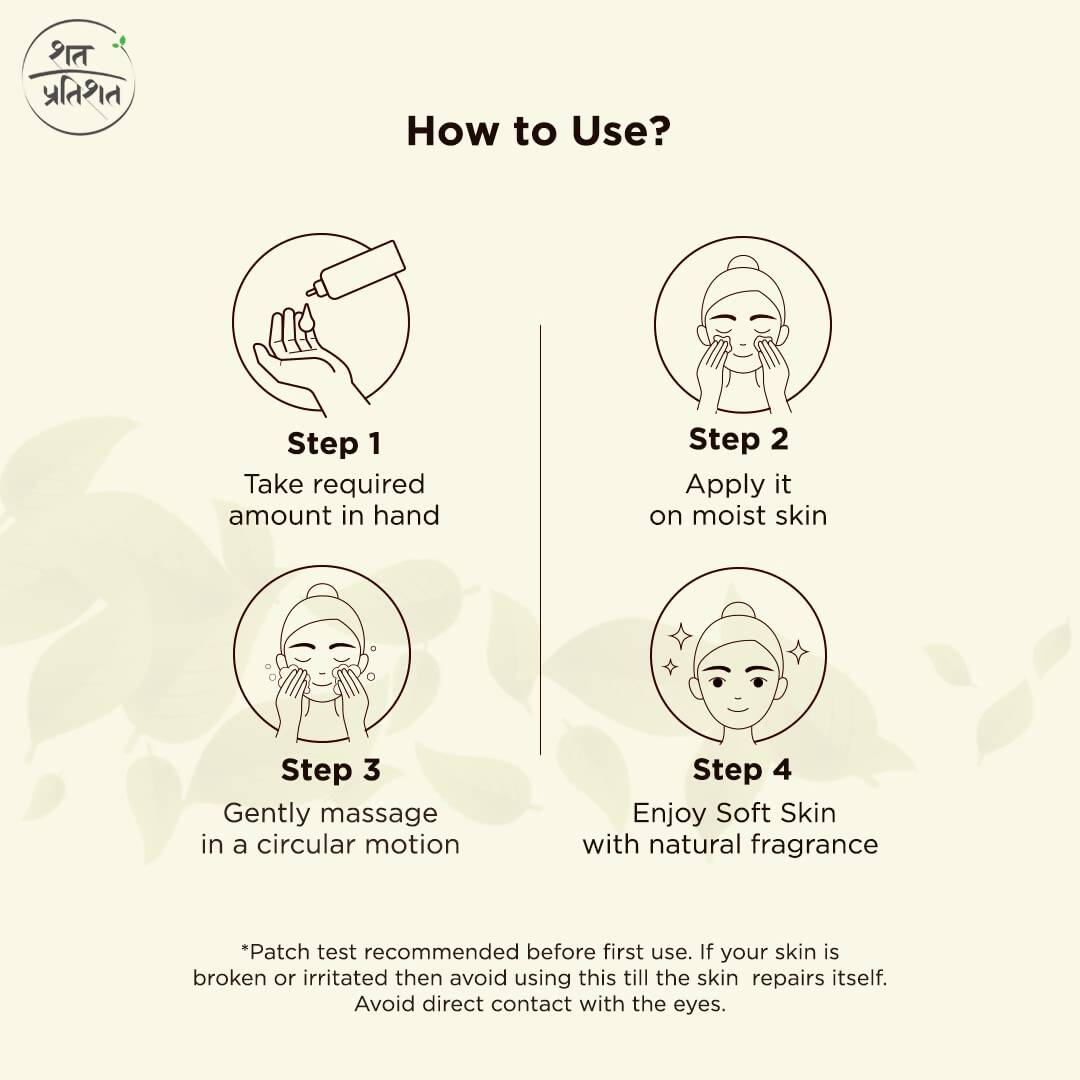 शत
प्रतिशत

How to Use?

Step 1
Take required amount in hand

Step 2
Apply it on moist skin

Step 3
Gently massage in a circular motion

Step 4
Enjoy Soft Skin with natural fragrance

*Patch test recommended before first use. If your skin is broken or irritated then avoid using this till the skin repairs itself. Avoid direct contact with the eyes.