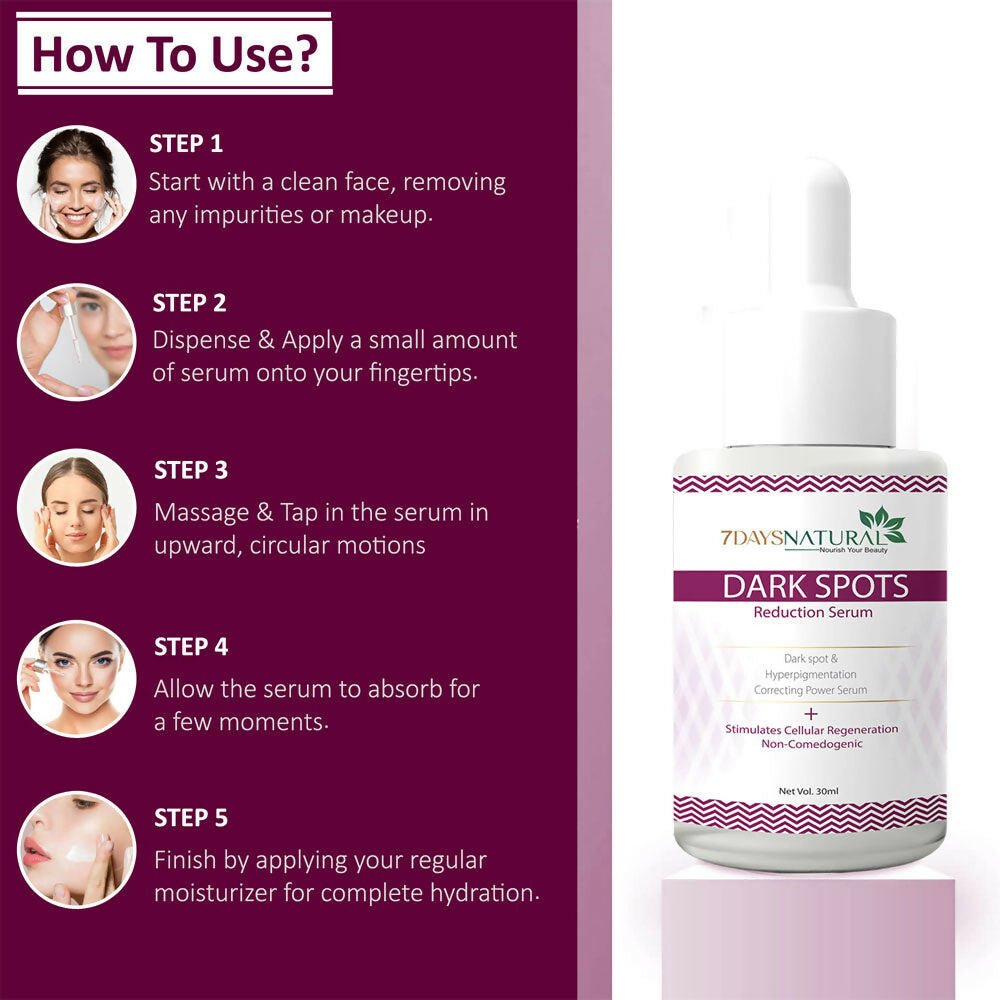 How To Use?

STEP 1
Start with a clean face, removing any impurities or makeup.

STEP 2
Dispense & Apply a small amount of serum onto your fingertips.

STEP 3
Massage & Tap in the serum in upward, circular motions

STEP 4
Allow the serum to absorb for a few moments.

STEP 5
Finish by applying your regular moisturizer for complete hydration.

7DAYSNATURAL
Nourish Your Beauty
DARK SPOTS
Reduction Serum
Dark spot & Hyperpigmentation Correcting Power Serum
+
Stimulates Cellular Regeneration
Non-Comedogenic
Net Vol. 30ml