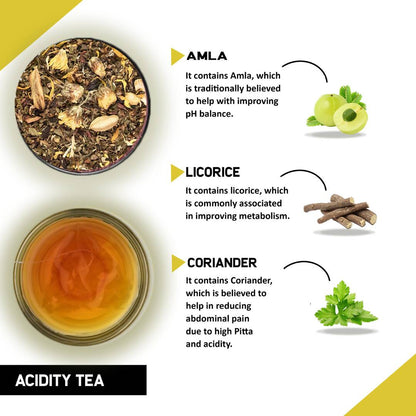 AMLA

It contains Amla, which is traditionally believed to help with improving pH balance.

LICORICE

It contains licorice, which is commonly associated in improving metabolism.

CORIANDER

It contains Coriander, which is believed to help in reducing abdominal pain due to high Pitta and acidity.

ACIDITY TEA