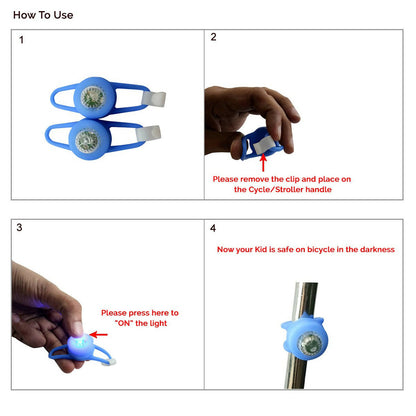 How To Use

1

2

Please remove the clip and place on the Cycle/Stroller handle

3

Please press here to "ON" the light

4

Now your Kid is safe on bicycle in the darkness