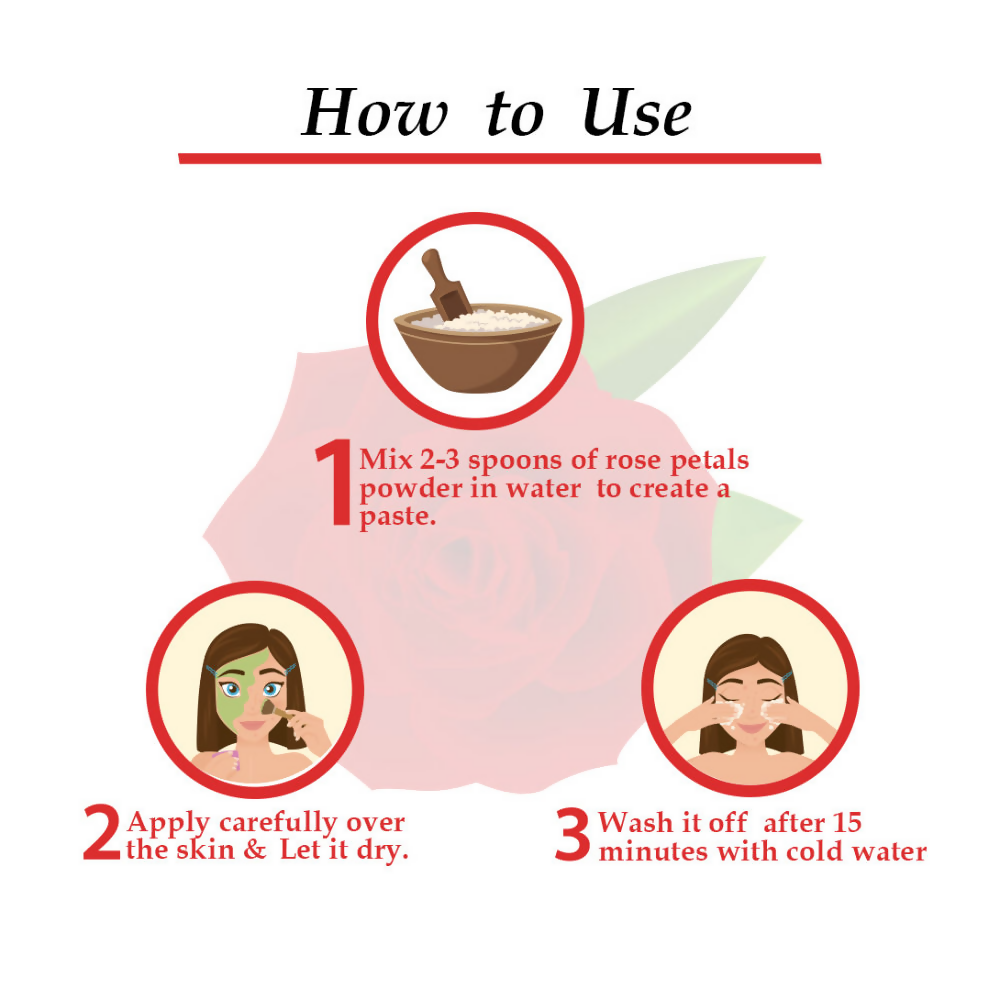 How to Use

1 Mix 2-3 spoons of rose petals powder in water to create a paste.

2 Apply carefully over the skin & Let it dry.

3 Wash it off after 15 minutes with cold water