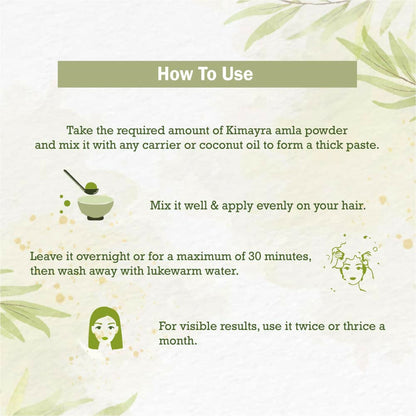 How To Use

Take the required amount of Kimayra amla powder and mix it with any carrier or coconut oil to form a thick paste.

Mix it well & apply evenly on your hair.

Leave it overnight or for a maximum of 30 minutes, then wash away with lukewarm water.

For visible results, use it twice or thrice a month.