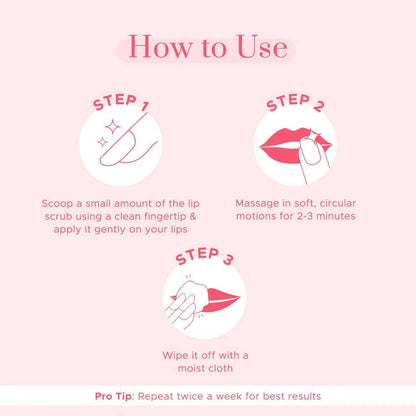 How to Use

STEP 1

Scoop a small amount of the lip scrub using a clean fingertip & apply it gently on your lips

STEP 2

Massage in soft, circular motions for 2-3 minutes

STEP 3

Wipe it off with a moist cloth

Pro Tip: Repeat twice a week for best results