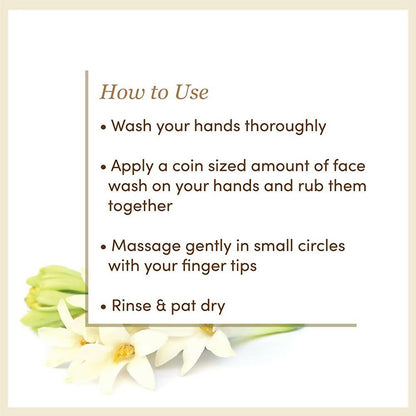 How to Use

• Wash your hands thoroughly

• Apply a coin sized amount of face wash on your hands and rub them together

• Massage gently in small circles with your finger tips

• Rinse & pat dry