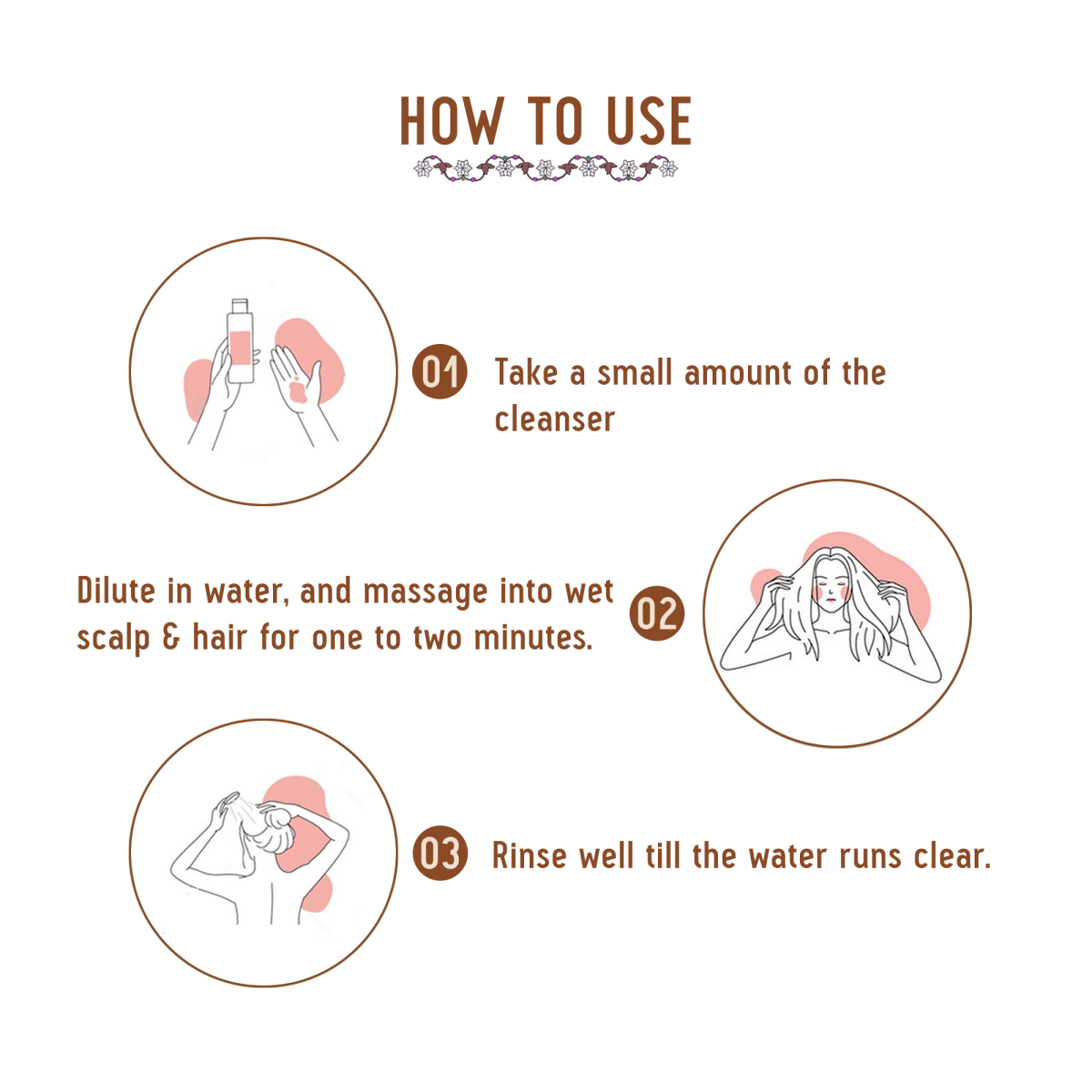 HOW TO USE

01 Take a small amount of the cleanser

Dilute in water, and massage into wet scalp & hair for one to two minutes. 02

03 Rinse well till the water runs clear.