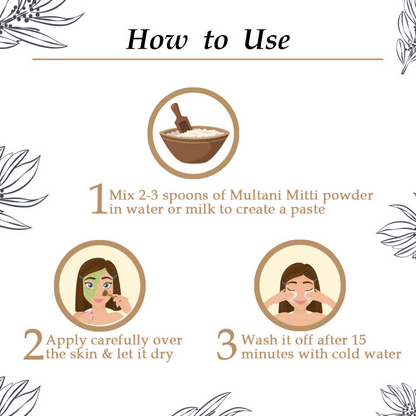 How to Use

1 Mix 2-3 spoons of Multani Mitti powder in water or milk to create a paste

2 Apply carefully over the skin & let it dry

3 Wash it off after 15 minutes with cold water