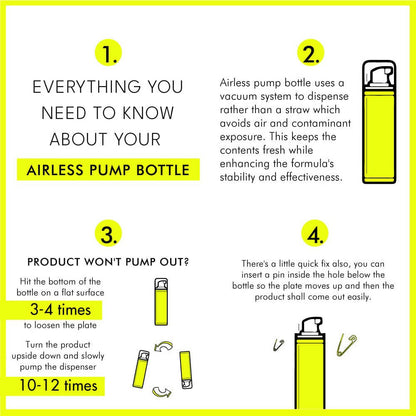 1.

EVERYTHING YOU NEED TO KNOW ABOUT YOUR

AIRLESS PUMP BOTTLE

2.

Airless pump bottle uses a vacuum system to dispense rather than a straw which avoids air and contaminant exposure. This keeps the contents fresh while enhancing the formula's stability and effectiveness.

3.

PRODUCT WON'T PUMP OUT?

Hit the bottom of the bottle on a flat surface

3-4 times

to loosen the plate

Turn the product upside down and slowly pump the dispenser

10-12 times

4.

There's a little quick fix also, you can insert a pin inside the hole below the bottle so the plate moves up and then the product shall come out easily.