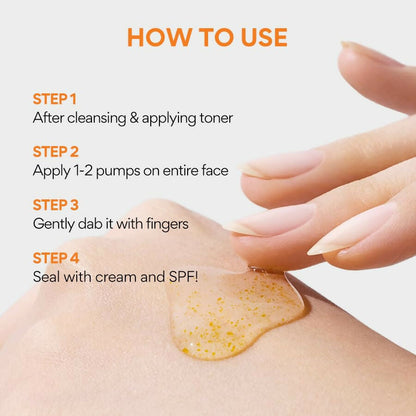 HOW TO USE

STEP 1
After cleansing & applying toner

STEP 2
Apply 1-2 pumps on entire face

STEP 3
Gently dab it with fingers

STEP 4
Seal with cream and SPF!