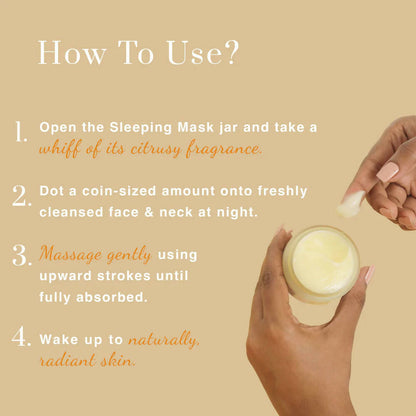 How To Use?

1. Open the Sleeping Mask jar and take a whiff of its citrusy fragrance.

2. Dot a coin-sized amount onto freshly cleansed face & neck at night.

3. Massage gently using upward strokes until fully absorbed.

4. Wake up to naturally, radiant skin.