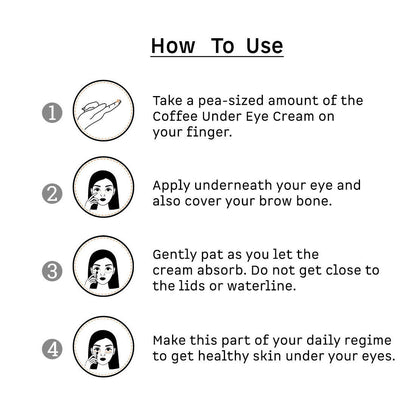 How To Use

1 Take a pea-sized amount of the Coffee Under Eye Cream on your finger.

2 Apply underneath your eye and also cover your brow bone.

3 Gently pat as you let the cream absorb. Do not get close to the lids or waterline.

4 Make this part of your daily regime to get healthy skin under your eyes.