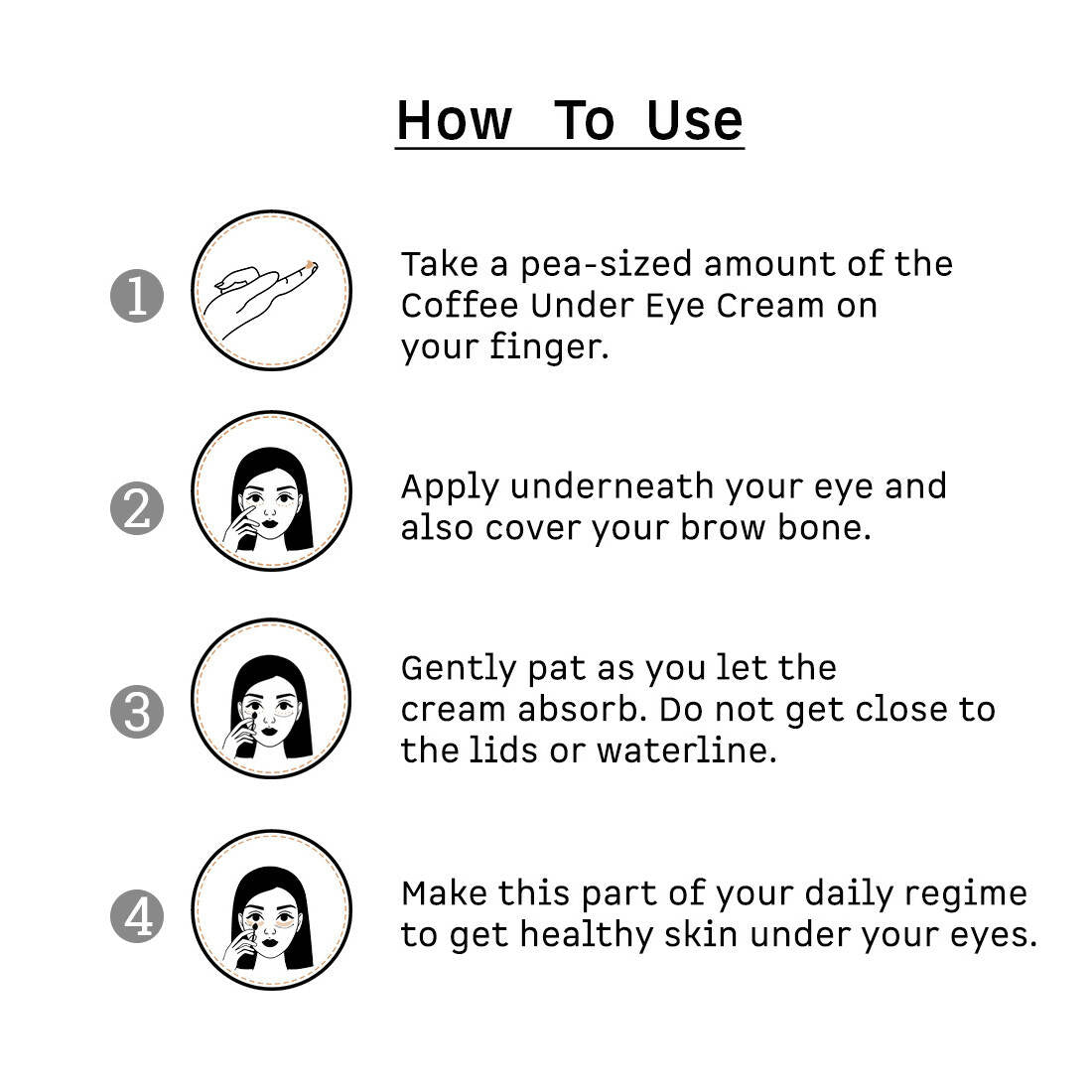 How To Use

1 Take a pea-sized amount of the Coffee Under Eye Cream on your finger.

2 Apply underneath your eye and also cover your brow bone.

3 Gently pat as you let the cream absorb. Do not get close to the lids or waterline.

4 Make this part of your daily regime to get healthy skin under your eyes.