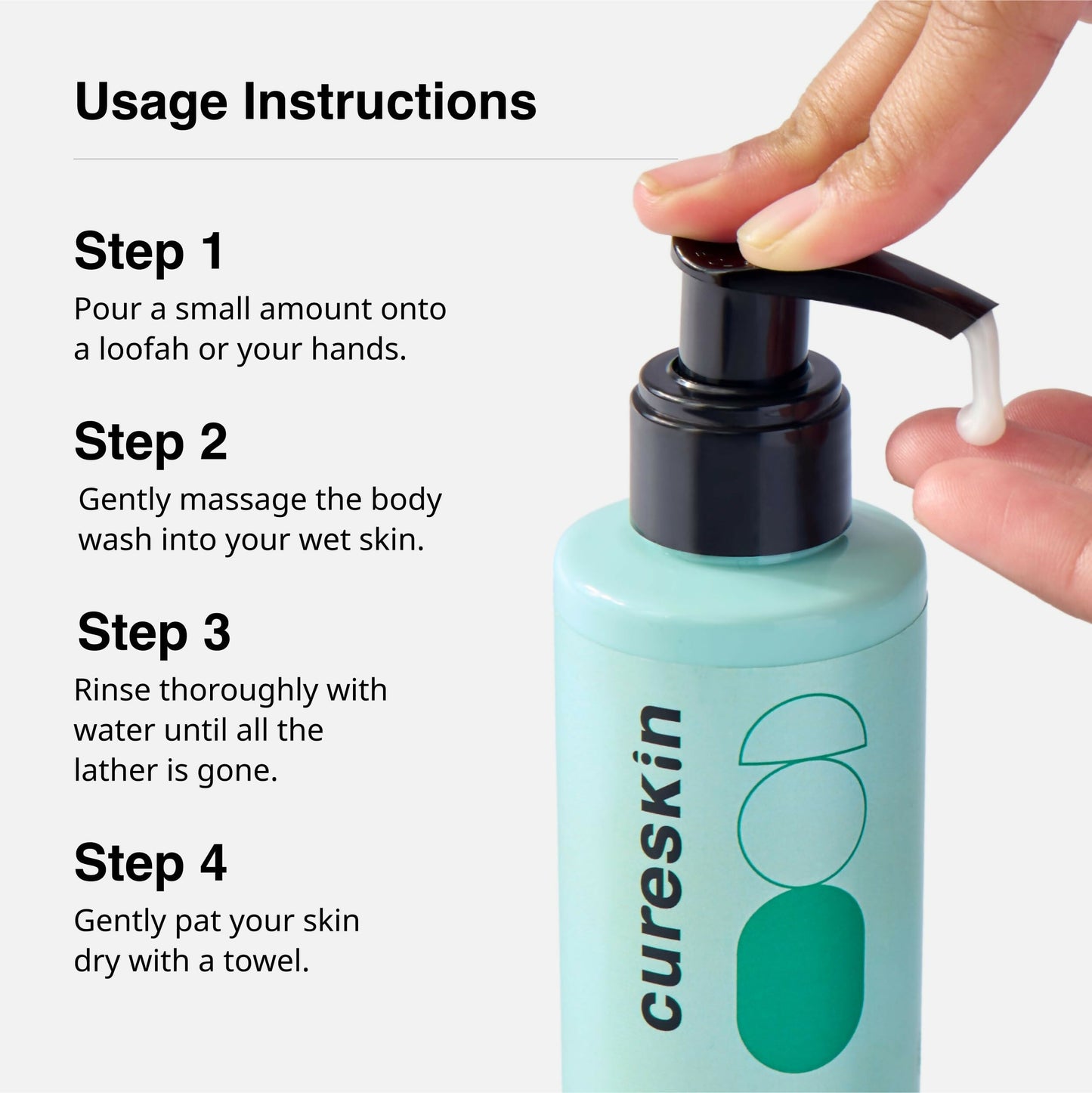 Usage Instructions

Step 1
Pour a small amount onto a loofah or your hands.

Step 2
Gently massage the body wash into your wet skin.

Step 3
Rinse thoroughly with water until all the lather is gone.

Step 4
Gently pat your skin dry with a towel.

cureskin