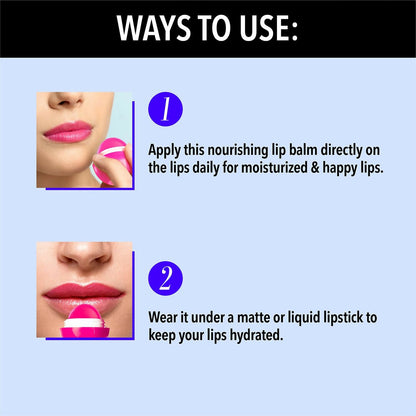 WAYS TO USE:

1

Apply this nourishing lip balm directly on the lips daily for moisturized & happy lips.

2

Wear it under a matte or liquid lipstick to keep your lips hydrated.