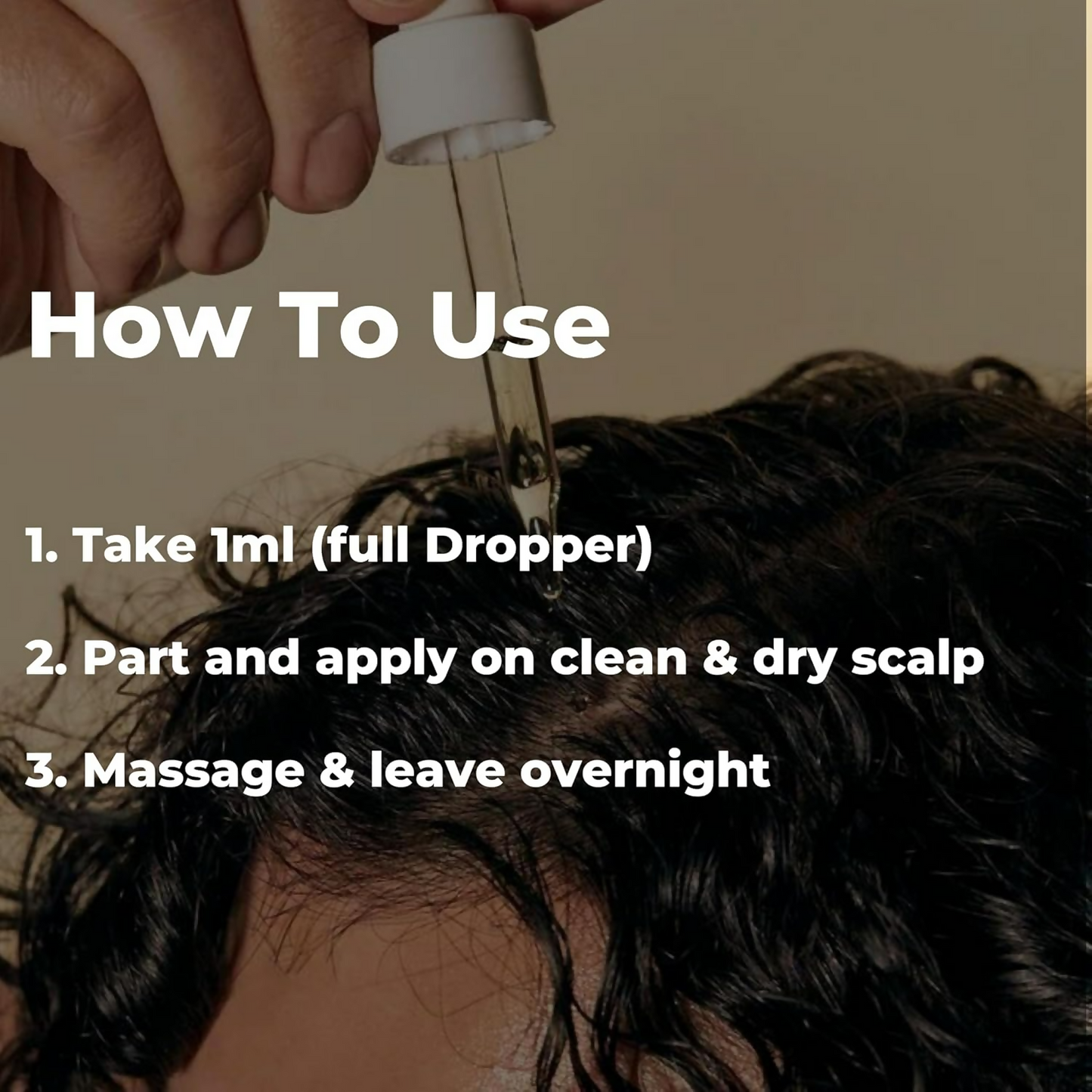 How To Use

1. Take 1ml (full Dropper)

2. Part and apply on clean & dry scalp

3. Massage & leave overnight