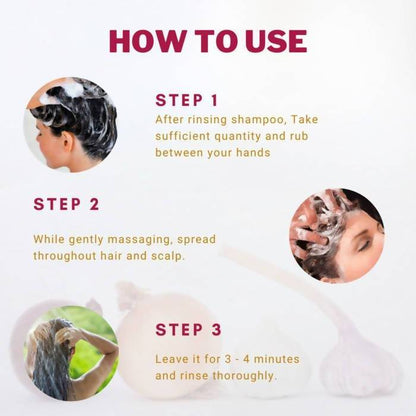 HOW TO USE

STEP 1

After rinsing shampoo, Take sufficient quantity and rub between your hands

STEP 2

While gently massaging, spread throughout hair and scalp.

STEP 3

Leave it for 3 - 4 minutes and rinse thoroughly.