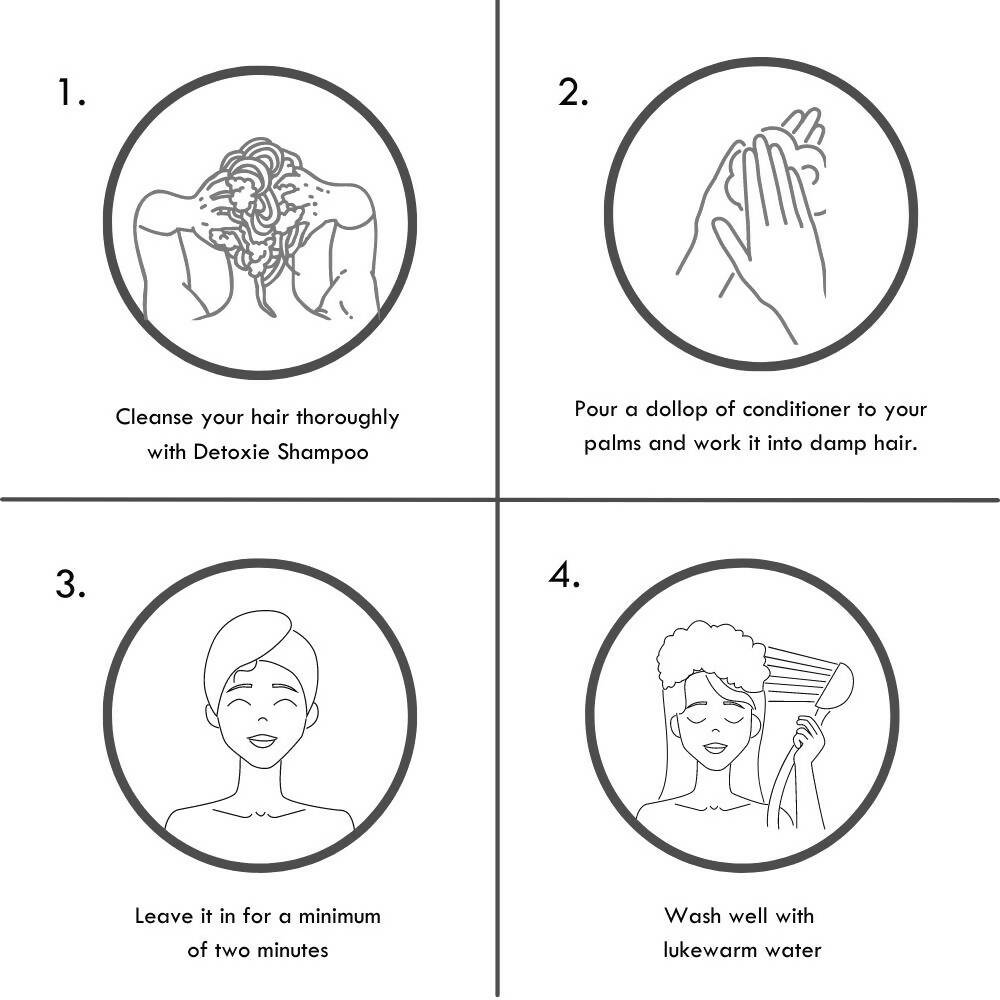 1.

Cleanse your hair thoroughly with Detoxie Shampoo

2.

Pour a dollop of conditioner to your palms and work it into damp hair.

3.

Leave it in for a minimum of two minutes

4.

Wash well with lukewarm water