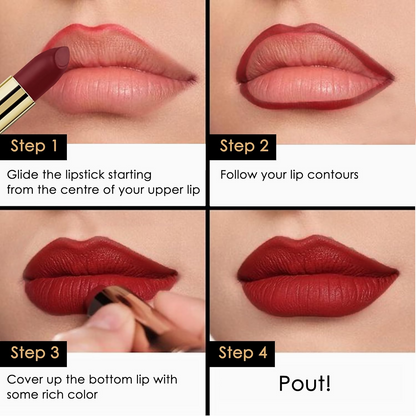 Step 1

Glide the lipstick starting from the centre of your upper lip

Step 2

Follow your lip contours

Step 3

Cover up the bottom lip with some rich color

Step 4

Pout!