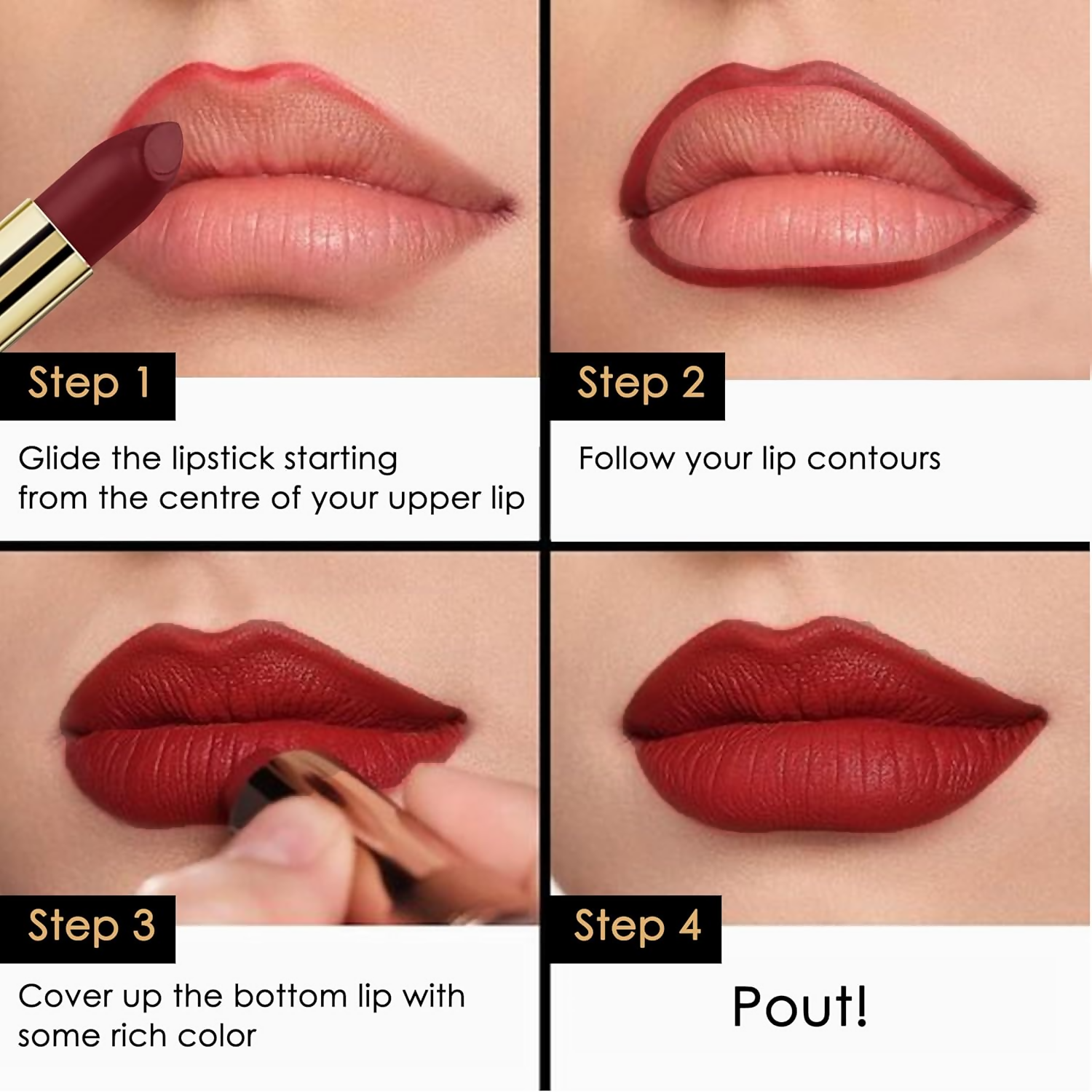 Step 1

Glide the lipstick starting from the centre of your upper lip

Step 2

Follow your lip contours

Step 3

Cover up the bottom lip with some rich color

Step 4

Pout!