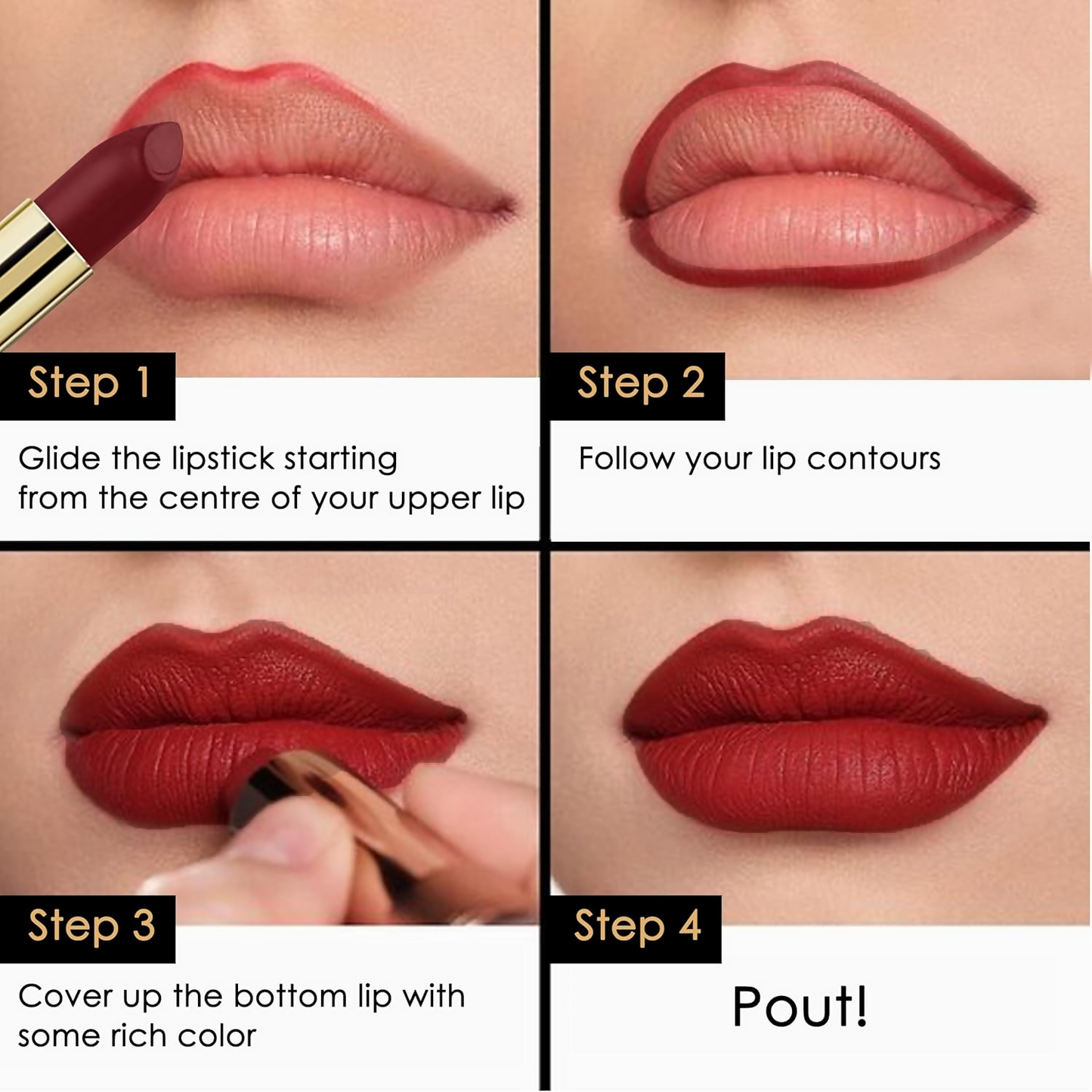 Step 1

Glide the lipstick starting from the centre of your upper lip

Step 2

Follow your lip contours

Step 3

Cover up the bottom lip with some rich color

Step 4

Pout!