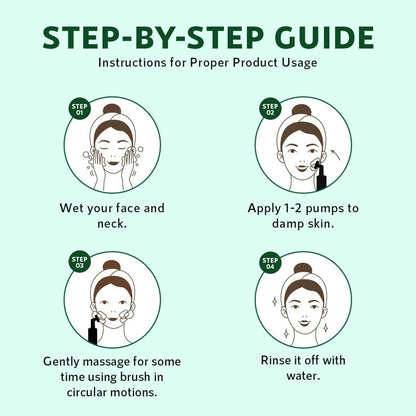 STEP-BY-STEP GUIDE
Instructions for Proper Product Usage

STEP 01

Wet your face and neck.

STEP 02

Apply 1-2 pumps to damp skin.

STEP 03

Gently massage for some time using brush in circular motions.

STEP 04

Rinse it off with water.