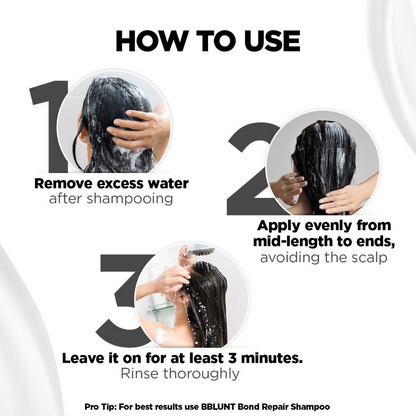 HOW TO USE

1

Remove excess water
after shampooing

2

Apply evenly from
mid-length to ends,
avoiding the scalp

3

Leave it on for at least 3 minutes.
Rinse thoroughly

Pro Tip: For best results use BBLUNT Bond Repair Shampoo