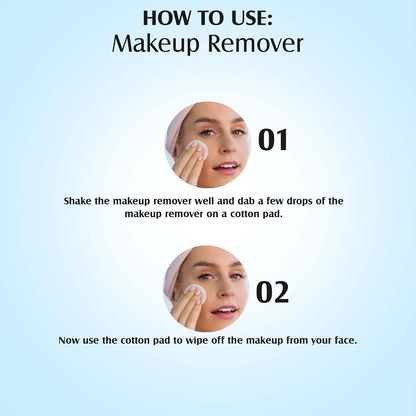 HOW TO USE:
Makeup Remover

01

Shake the makeup remover well and dab a few drops of the makeup remover on a cotton pad.

02

Now use the cotton pad to wipe off the makeup from your face.