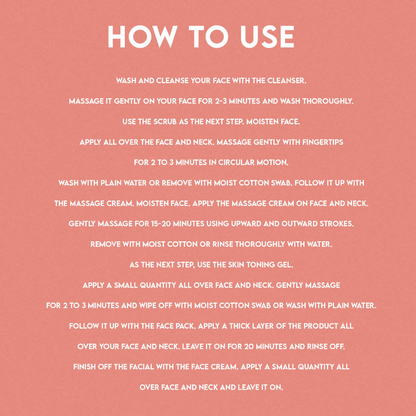 HOW TO USE

WASH AND CLEANSE YOUR FACE WITH THE CLEANSER.
MASSAGE IT GENTLY ON YOUR FACE FOR 2-3 MINUTES AND WASH THOROUGHLY.
USE THE SCRUB AS THE NEXT STEP. MOISTEN FACE.
APPLY ALL OVER THE FACE AND NECK. MASSAGE GENTLY WITH FINGERTIPS
FOR 2 TO 3 MINUTES IN CIRCULAR MOTION.
WASH WITH PLAIN WATER OR REMOVE WITH MOIST COTTON SWAB. FOLLOW IT UP WITH
THE MASSAGE CREAM. MOISTEN FACE. APPLY THE MASSAGE CREAM ON FACE AND NECK.
GENTLY MASSAGE FOR 15-20 MINUTES USING UPWARD AND OUTWARD STROKES.
REMOVE WITH MOIST COTTON OR RINSE THOROUGHLY WITH WATER.
AS THE NEXT STEP, USE THE SKIN TONING GEL.
APPLY A SMALL QUANTITY ALL OVER FACE AND NECK. GENTLY MASSAGE
FOR 2 TO 3 MINUTES AND WIPE OFF WITH MOIST COTTON SWAB OR WASH WITH PLAIN WATER.
FOLLOW IT UP WITH THE FACE PACK. APPLY A THICK LAYER OF THE PRODUCT ALL
OVER YOUR FACE AND NECK. LEAVE IT ON FOR 20 MINUTES AND RINSE OFF.
FINISH OFF THE FACIAL WITH THE FACE CREAM. APPLY A SMALL QUANTITY ALL
OVER FACE AND NECK AND LEAVE IT ON.