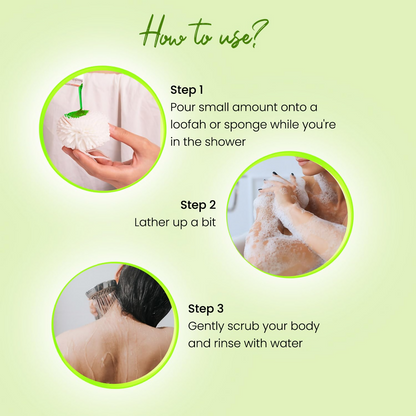 How to use?

Step 1
Pour small amount onto a loofah or sponge while you're in the shower

Step 2
Lather up a bit

Step 3
Gently scrub your body and rinse with water