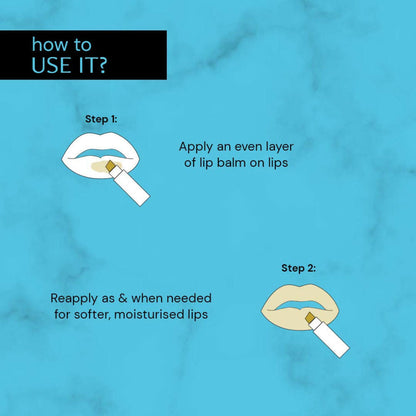 how to
USE IT?

Step 1:

Apply an even layer of lip balm on lips

Step 2:

Reapply as & when needed for softer, moisturised lips