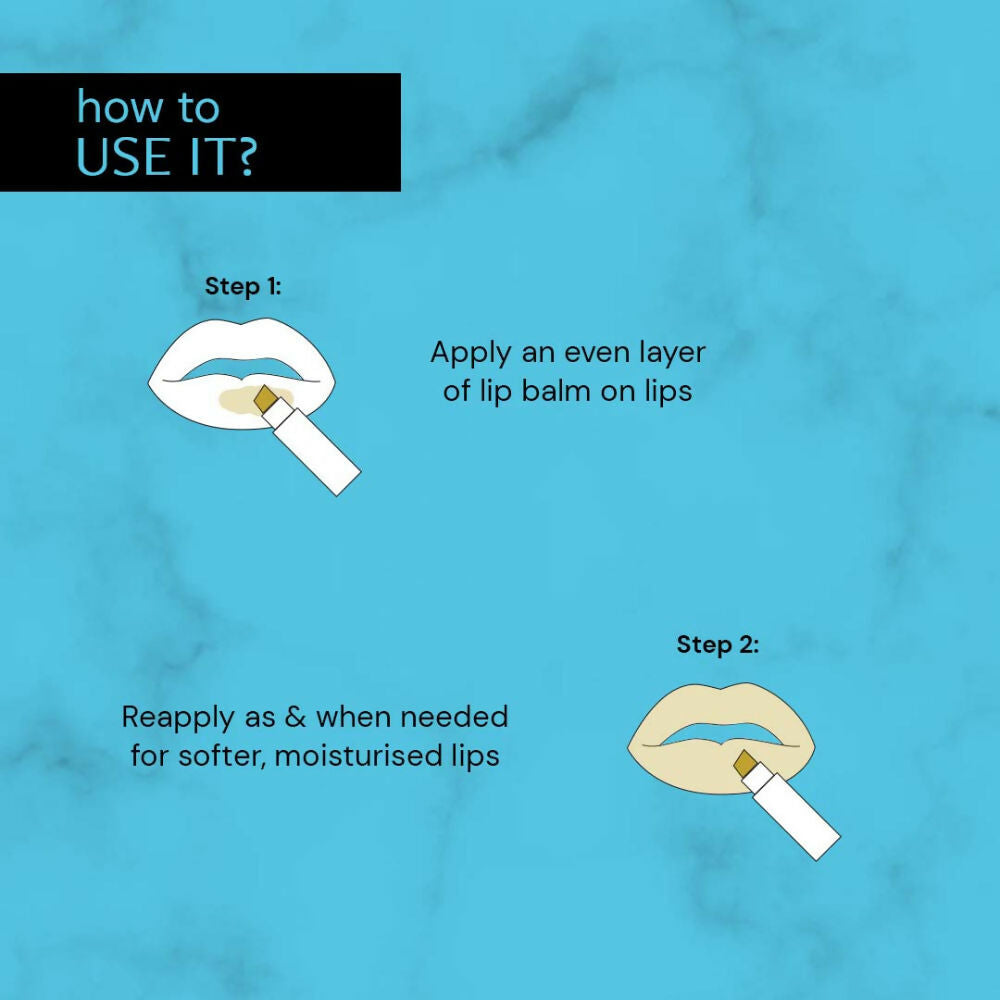 how to
USE IT?

Step 1:

Apply an even layer of lip balm on lips

Step 2:

Reapply as & when needed for softer, moisturised lips