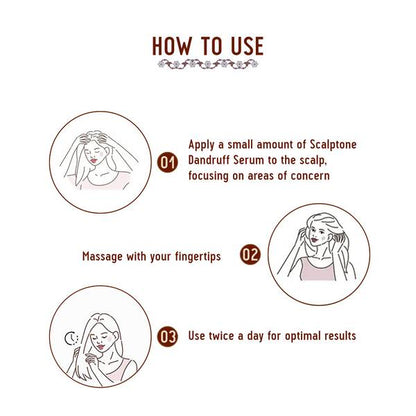 HOW TO USE

01 Apply a small amount of Scalptone Dandruff Serum to the scalp, focusing on areas of concern

Massage with your fingertips 02

03 Use twice a day for optimal results